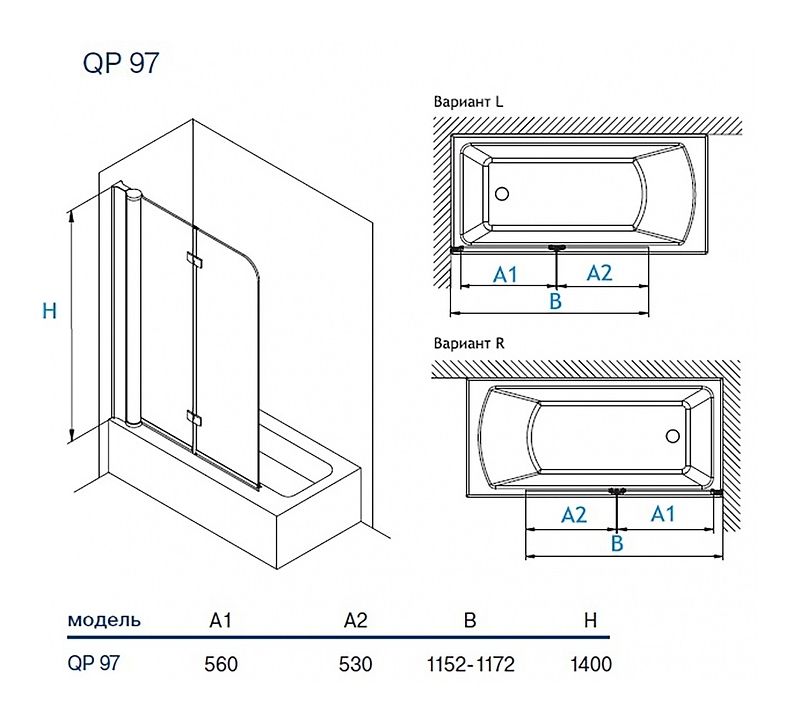 QP 97

H

Вариант L

A1

A2

B

Вариант R

A2

A1

B

| модель | A1 | A2 | B | H |
|---|---|---|---|---|
| QP 97 | 560 | 530 | 1152-1172 | 1400 |